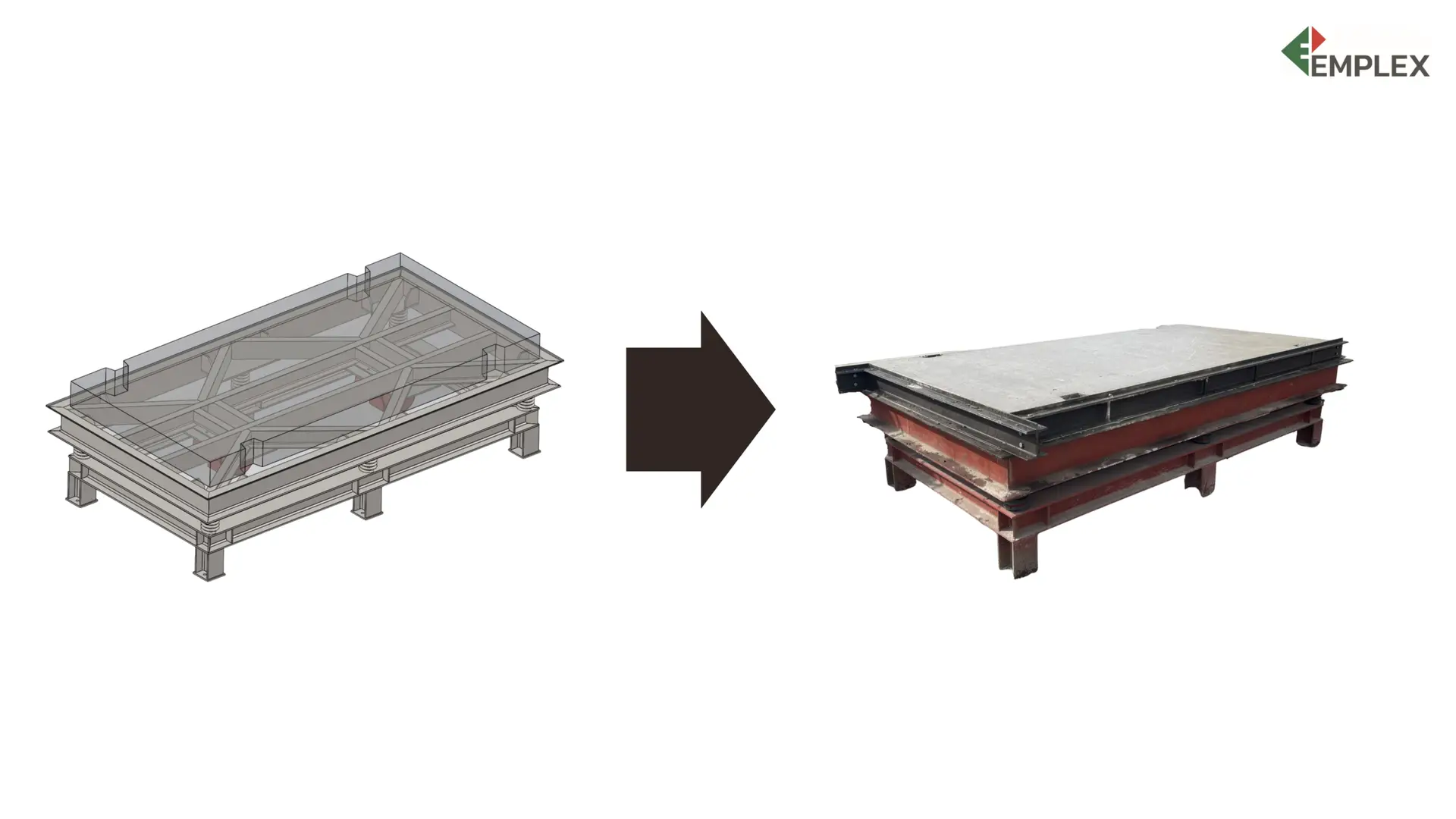 EMPLEX